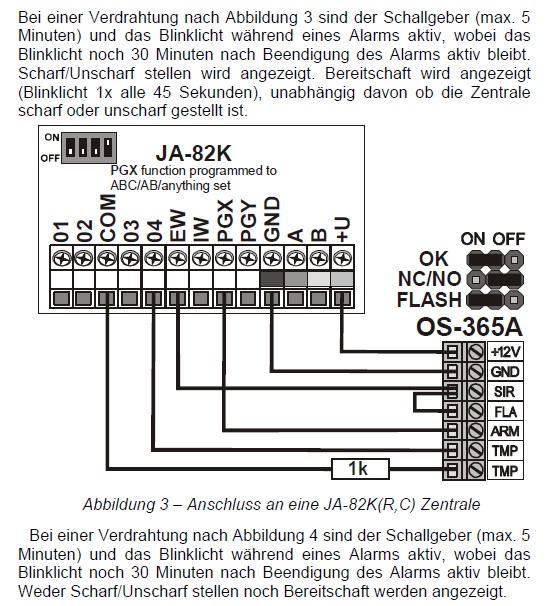 Bei einer Verdrahtung nach Abbildung 3 sind der Schallgeber (max. 5 Minuten) und das Blinklicht während eines Alarms aktiv, wobei das Blinklicht noch 30 Minuten nach Beendigung des Alarms aktiv bleibt. Scharf/Unscharf stellen wird angezeigt. Bereitschaft wird angezeigt (Blinklicht 1x alle 45 Sekunden), unabhängig davon ob die Zentrale scharf oder unscharf gestellt ist.

ON
OFF
JA-82K
PGX function programmed to ABC/AB/anything set
01 02 COM 03 04 EW IW PGX PGY GND A B +U

ON OFF
OK
NC/NO
FLASH
OS-365A
+12V
GND
SIR
FLA
ARM
TMP
TMP
1k

Abbildung 3 – Anschluss an eine JA-82K(R,C) Zentrale

Bei einer Verdrahtung nach Abbildung 4 sind der Schallgeber (max. 5 Minuten) und das Blinklicht während eines Alarms aktiv, wobei das Blinklicht noch 30 Minuten nach Beendigung des Alarms aktiv bleibt. Weder Scharf/Unscharf stellen noch Bereitschaft werden angezeigt.