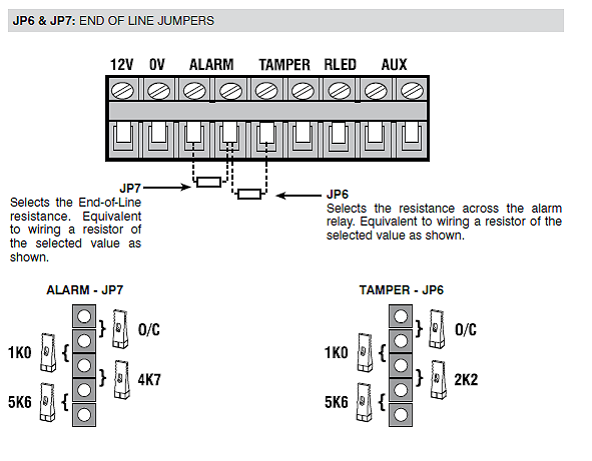 JP6 & JP7: END OF LINE JUMPERS

12V 0V ALARM TAMPER RLED AUX

JP7
Selects the End-of-Line resistance. Equivalent to wiring a resistor of the selected value as shown.

JP6
Selects the resistance across the alarm relay. Equivalent to wiring a resistor of the selected value as shown.

ALARM - JP7

O/C
1K0
4K7
5K6

TAMPER - JP6

O/C
1K0
2K2
5K6